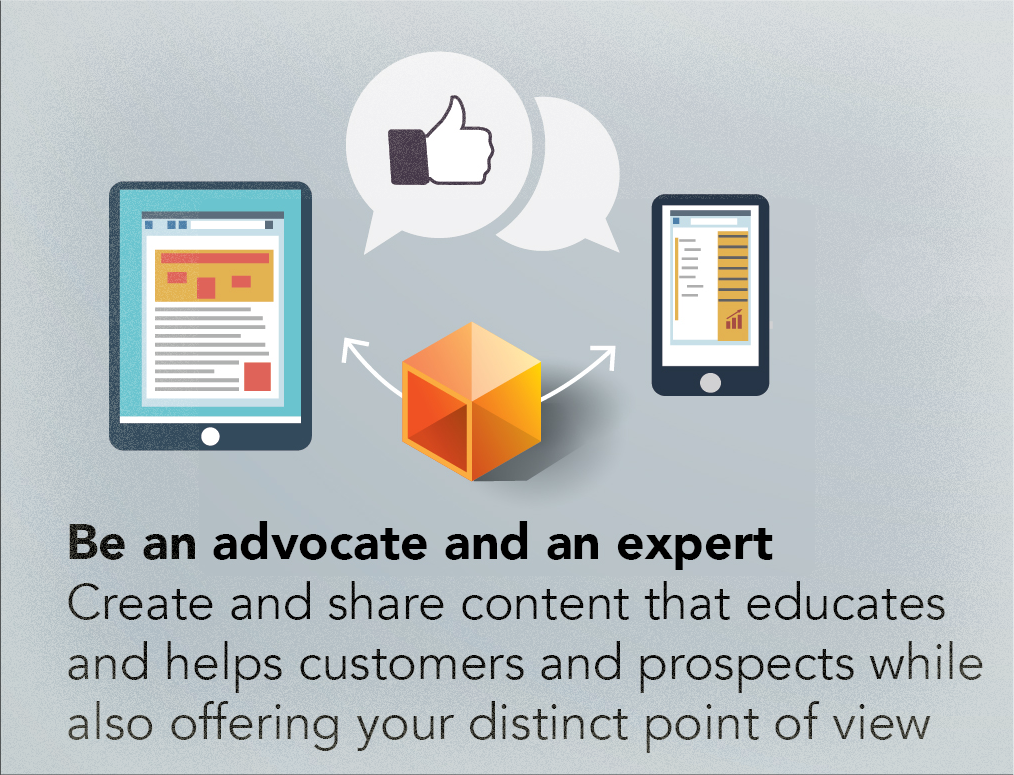 Be an advocate and an expert

Create and share content that educates and helps customers and prospects while also offering your distinct point of view